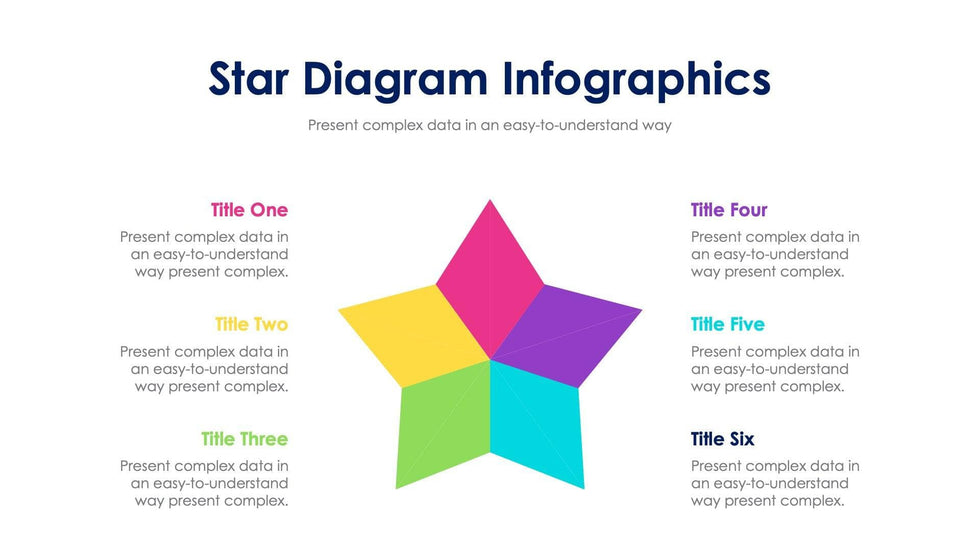 Star Diagram Infographics

Present complex data in an easy-to-understand way

Title One

Present complex data in an easy-to-understand way present complex.

Title Two

Present complex data in an easy-to-understand way present complex.

Title Three

Present complex data in an easy-to-understand way present complex.

Title Four

Present complex data in an easy-to-understand way present complex.

Title Five

Present complex data in an easy-to-understand way present complex.

Title Six

Present complex data in an easy-to-understand way present complex.