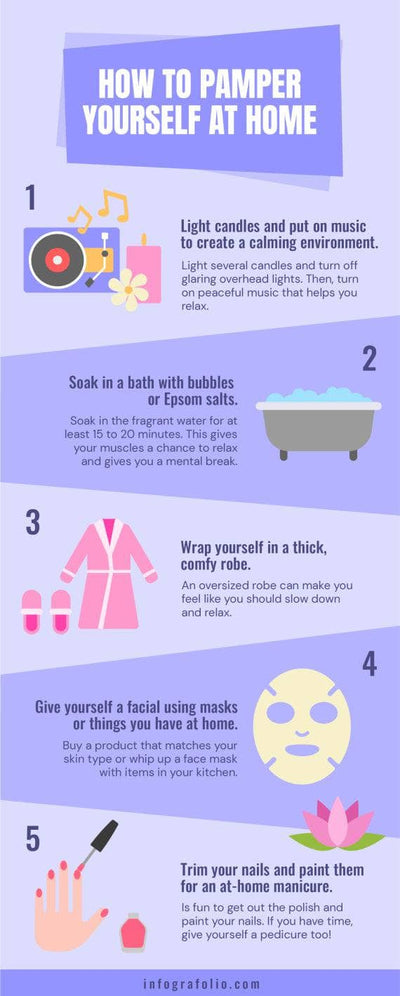 HOW TO PAMPER YOURSELF AT HOME

1

Light candles and put on music to create a calming environment.

Light several candles and turn off glaring overhead lights. Then, turn on peaceful music that helps you relax.

2

Soak in a bath with bubbles or Epsom salts.

Soak in the fragrant water for at least 15 to 20 minutes. This gives your muscles a chance to relax and gives you a mental break.

3

Wrap yourself in a thick, comfy robe.

An oversized robe can make you feel like you should slow down and relax.

4

Give yourself a facial using masks or things you have at home.

Buy a product that matches your skin type or whip up a face mask with items in your kitchen.

5

Trim your nails and paint them for an at-home manicure.

Is fun to get out the polish and paint your nails. If you have time, give yourself a pedicure too!

infografolio.com