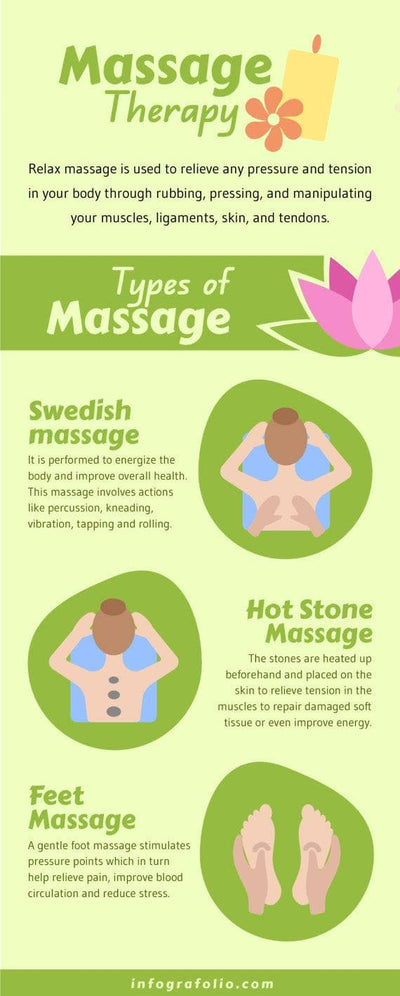 Massage Therapy

Relax massage is used to relieve any pressure and tension in your body through rubbing, pressing, and manipulating your muscles, ligaments, skin, and tendons.

Types of Massage

Swedish massage

It is performed to energize the body and improve overall health. This massage involves actions like percussion, kneading, vibration, tapping and rolling.

Hot Stone Massage

The stones are heated up beforehand and placed on the skin to relieve tension in the muscles to repair damaged soft tissue or even improve energy.

Feet Massage

A gentle foot massage stimulates pressure points which in turn help relieve pain, improve blood circulation and reduce stress.

infografolio.com