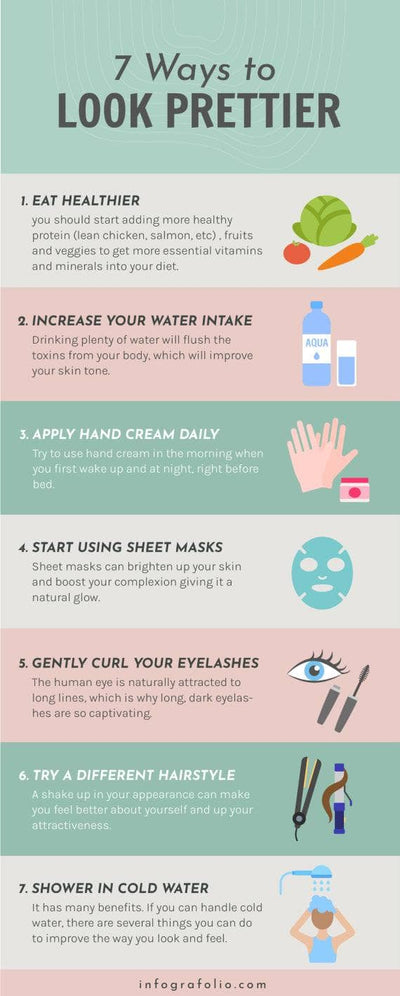 7 Ways to
LOOK PRETTIER

1. EAT HEALTHIER
you should start adding more healthy protein (lean chicken, salmon, etc) , fruits and veggies to get more essential vitamins and minerals into your diet.

2. INCREASE YOUR WATER INTAKE
Drinking plenty of water will flush the toxins from your body, which will improve your skin tone.

AQUA

3. APPLY HAND CREAM DAILY
Try to use hand cream in the morning when you first wake up and at night, right before bed.

4. START USING SHEET MASKS
Sheet masks can brighten up your skin and boost your complexion giving it a natural glow.

5. GENTLY CURL YOUR EYELASHES
The human eye is naturally attracted to long lines, which is why long, dark eyelashes are so captivating.

6. TRY A DIFFERENT HAIRSTYLE
A shake up in your appearance can make you feel better about yourself and up your attractiveness.

7. SHOWER IN COLD WATER
It has many benefits. If you can handle cold water, there are several things you can do to improve the way you look and feel.

infografolio.com