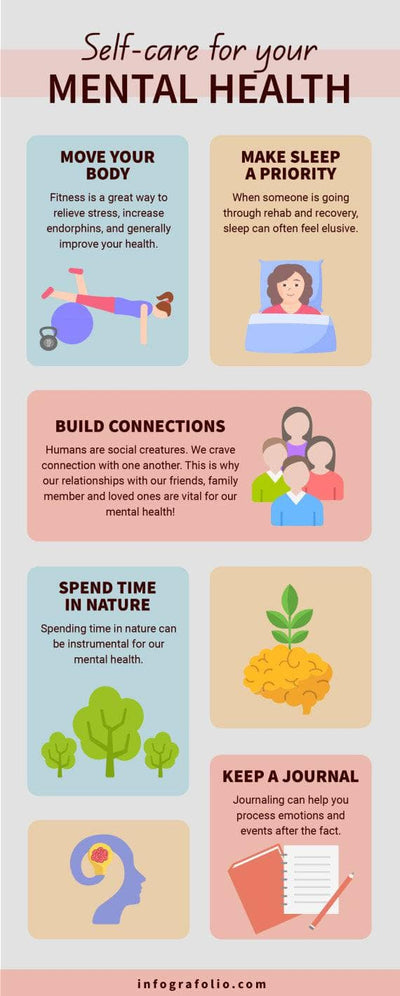 Self-care for your
MENTAL HEALTH

MOVE YOUR BODY
Fitness is a great way to relieve stress, increase endorphins, and generally improve your health.

MAKE SLEEP A PRIORITY
When someone is going through rehab and recovery, sleep can often feel elusive.

BUILD CONNECTIONS
Humans are social creatures. We crave connection with one another. This is why our relationships with our friends, family member and loved ones are vital for our mental health!

SPEND TIME IN NATURE
Spending time in nature can be instrumental for our mental health.

KEEP A JOURNAL
Journaling can help you process emotions and events after the fact.

infografolio.com