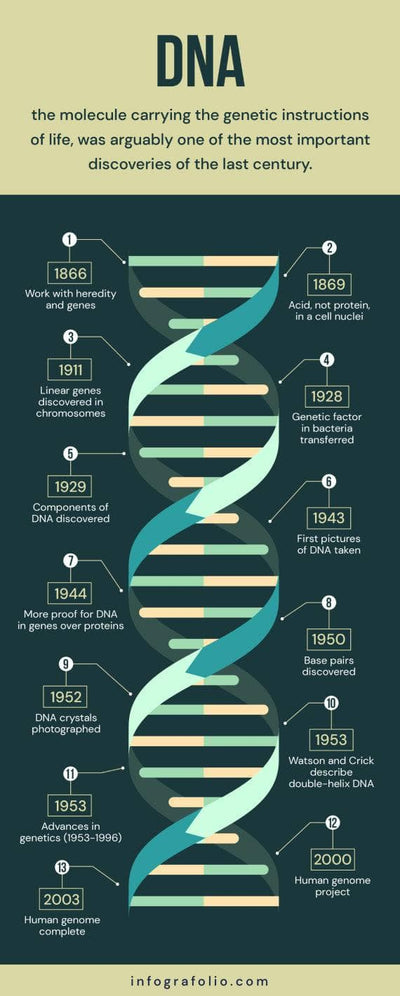 DNA

the molecule carrying the genetic instructions of life, was arguably one of the most important discoveries of the last century.

1
1866
Work with heredity and genes

2
1869
Acid, not protein, in a cell nuclei

3
1911
Linear genes discovered in chromosomes

4
1928
Genetic factor in bacteria transferred

5
1929
Components of DNA discovered

6
1943
First pictures of DNA taken

7
1944
More proof for DNA in genes over proteins

8
1950
Base pairs discovered

9
1952
DNA crystals photographed

10
1953
Watson and Crick describe double-helix DNA

11
1953
Advances in genetics (1953-1996)

12
2000
Human genome project

13
2003
Human genome complete

infografolio.com