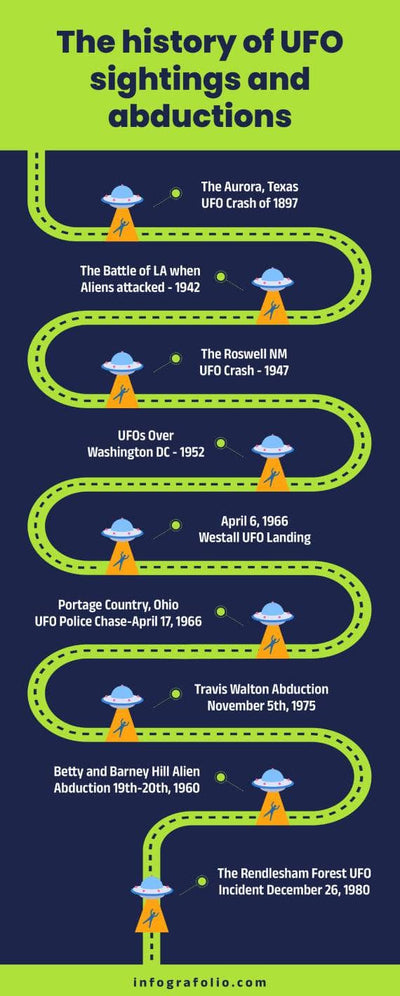 The history of UFO sightings and abductions

The Aurora, Texas UFO Crash of 1897

The Battle of LA when Aliens attacked - 1942

The Roswell NM UFO Crash - 1947

UFOs Over Washington DC - 1952

April 6, 1966 Westall UFO Landing

Portage Country, Ohio UFO Police Chase-April 17, 1966

Travis Walton Abduction November 5th, 1975

Betty and Barney Hill Alien Abduction 19th-20th, 1960

The Rendlesham Forest UFO Incident December 26, 1980

infografolio.com