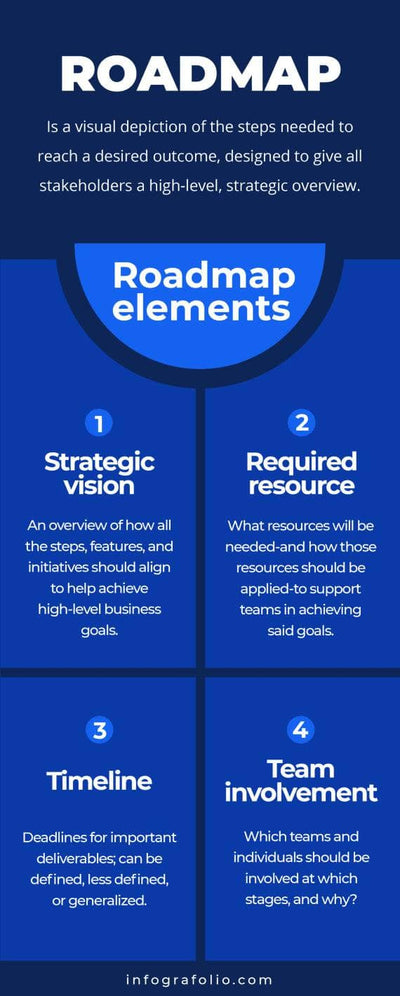 ROADMAP

Is a visual depiction of the steps needed to reach a desired outcome, designed to give all stakeholders a high-level, strategic overview.

Roadmap elements

1

Strategic vision

An overview of how all the steps, features, and initiatives should align to help achieve high-level business goals.

2

Required resource

What resources will be needed-and how those resources should be applied-to support teams in achieving said goals.

3

Timeline

Deadlines for important deliverables; can be defined, less defined, or generalized.

4

Team involvement

Which teams and individuals should be involved at which stages, and why?

infografolio.com