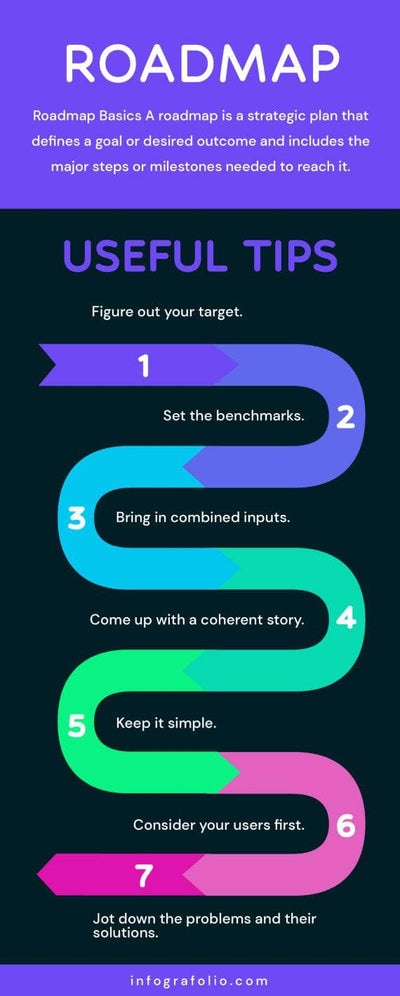 ROADMAP

Roadmap Basics A roadmap is a strategic plan that defines a goal or desired outcome and includes the major steps or milestones needed to reach it.

USEFUL TIPS

Figure out your target.

1

Set the benchmarks.

2

3

Bring in combined inputs.

Come up with a coherent story.

4

5

Keep it simple.

Consider your users first.

6

7

Jot down the problems and their solutions.

infografolio.com