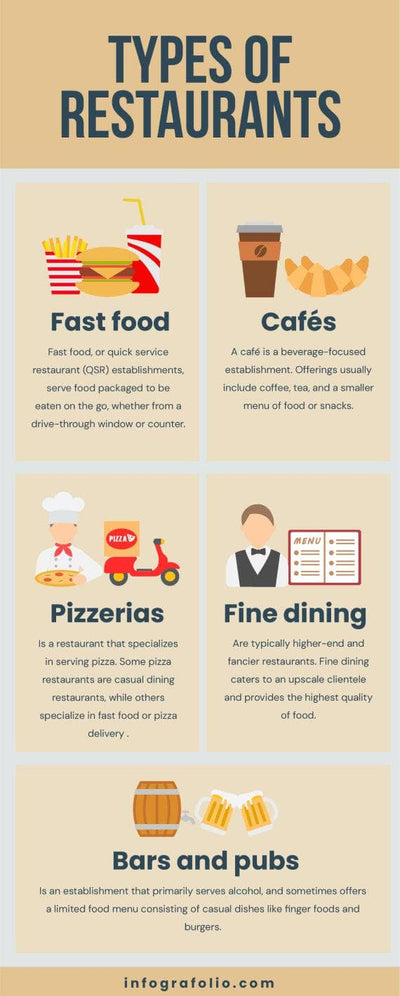 TYPES OF RESTAURANTS

Fast food

Fast food, or quick service restaurant (QSR) establishments, serve food packaged to be eaten on the go, whether from a drive-through window or counter.

Cafés

A café is a beverage-focused establishment. Offerings usually include coffee, tea, and a smaller menu of food or snacks.

PIZZA

Pizzerias

Is a restaurant that specializes in serving pizza. Some pizza restaurants are casual dining restaurants, while others specialize in fast food or pizza delivery .

MENU

Fine dining

Are typically higher-end and fancier restaurants. Fine dining caters to an upscale clientele and provides the highest quality of food.

Bars and pubs

Is an establishment that primarily serves alcohol, and sometimes offers a limited food menu consisting of casual dishes like finger foods and burgers.

infografolio.com