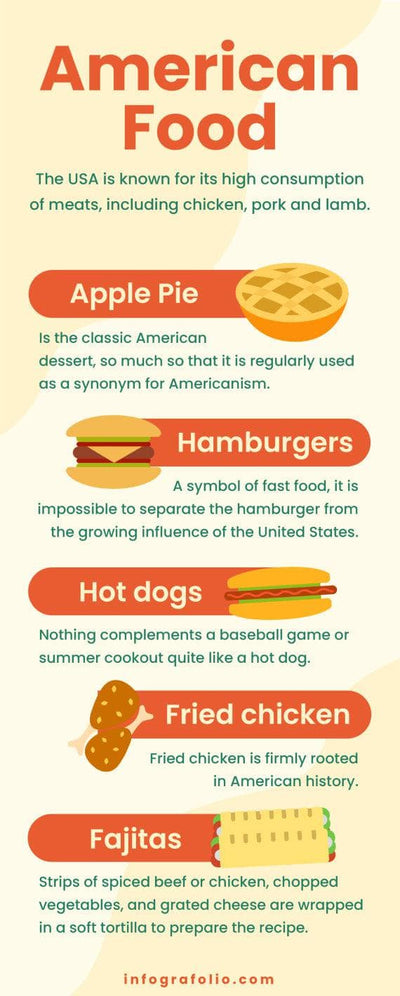 American Food

The USA is known for its high consumption of meats, including chicken, pork and lamb.

Apple Pie

Is the classic American dessert, so much so that it is regularly used as a synonym for Americanism.

Hamburgers

A symbol of fast food, it is impossible to separate the hamburger from the growing influence of the United States.

Hot dogs

Nothing complements a baseball game or summer cookout quite like a hot dog.

Fried chicken

Fried chicken is firmly rooted in American history.

Fajitas

Strips of spiced beef or chicken, chopped vegetables, and grated cheese are wrapped in a soft tortilla to prepare the recipe.

infografolio.com