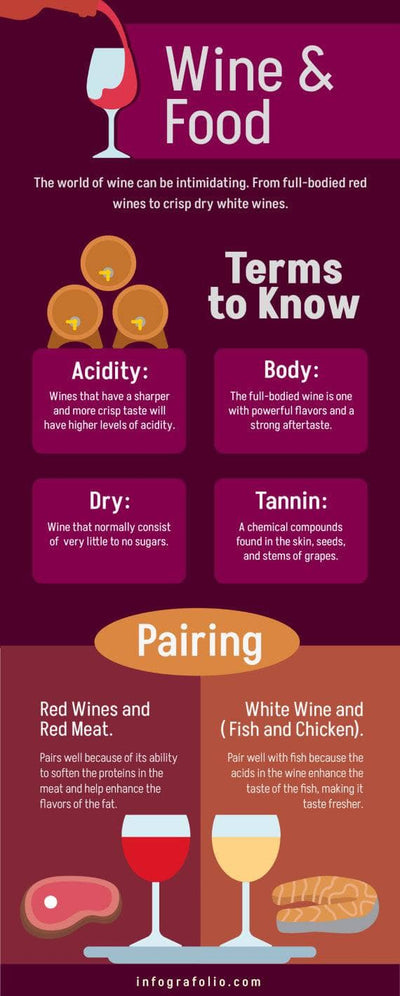 Wine & Food

The world of wine can be intimidating. From full-bodied red wines to crisp dry white wines.

Terms to Know

Acidity:

Wines that have a sharper and more crisp taste will have higher levels of acidity.

Body:

The full-bodied wine is one with powerful flavors and a strong aftertaste.

Dry:

Wine that normally consist of very little to no sugars.

Tannin:

A chemical compounds found in the skin, seeds, and stems of grapes.

Pairing

Red Wines and Red Meat.

Pairs well because of its ability to soften the proteins in the meat and help enhance the flavors of the fat.

White Wine and ( Fish and Chicken).

Pair well with fish because the acids in the wine enhance the taste of the fish, making it taste fresher.

infografolio.com