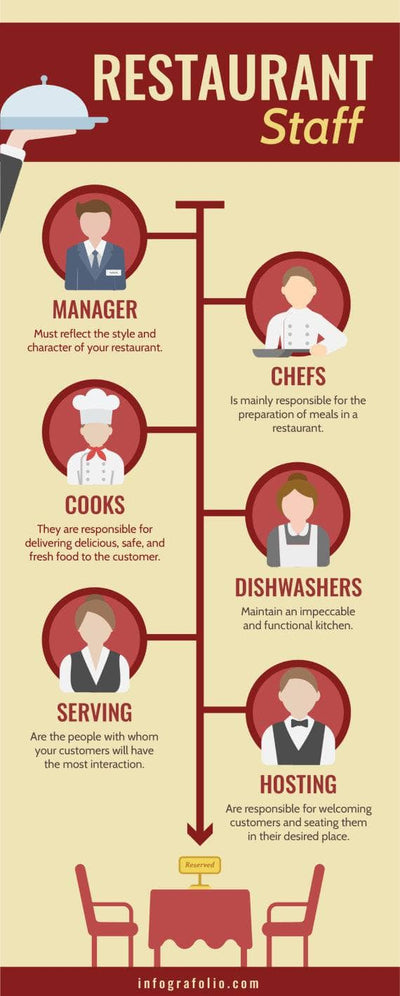 RESTAURANT
Staff

MANAGER
Must reflect the style and character of your restaurant.

CHEFS
Is mainly responsible for the preparation of meals in a restaurant.

COOKS
They are responsible for delivering delicious, safe, and fresh food to the customer.

DISHWASHERS
Maintain an impeccable and functional kitchen.

SERVING
Are the people with whom your customers will have the most interaction.

HOSTING
Are responsible for welcoming customers and seating them in their desired place.

Reserved

infografolio.com