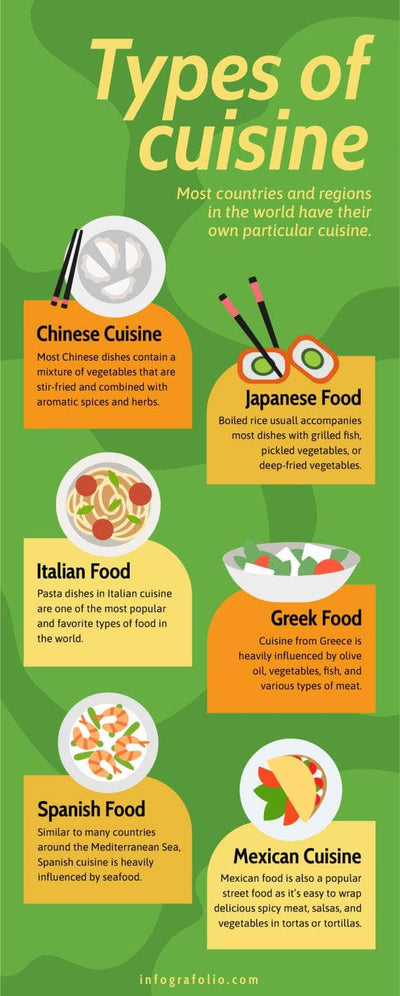 Types of cuisine

Most countries and regions in the world have their own particular cuisine.

Chinese Cuisine
Most Chinese dishes contain a mixture of vegetables that are stir-fried and combined with aromatic spices and herbs.

Japanese Food
Boiled rice usuall accompanies most dishes with grilled fish, pickled vegetables, or deep-fried vegetables.

Italian Food
Pasta dishes in Italian cuisine are one of the most popular and favorite types of food in the world.

Greek Food
Cuisine from Greece is heavily influenced by olive oil, vegetables, fish, and various types of meat.

Spanish Food
Similar to many countries around the Mediterranean Sea, Spanish cuisine is heavily influenced by seafood.

Mexican Cuisine
Mexican food is also a popular street food as it's easy to wrap delicious spicy meat, salsas, and vegetables in tortas or tortillas.

infografolio.com