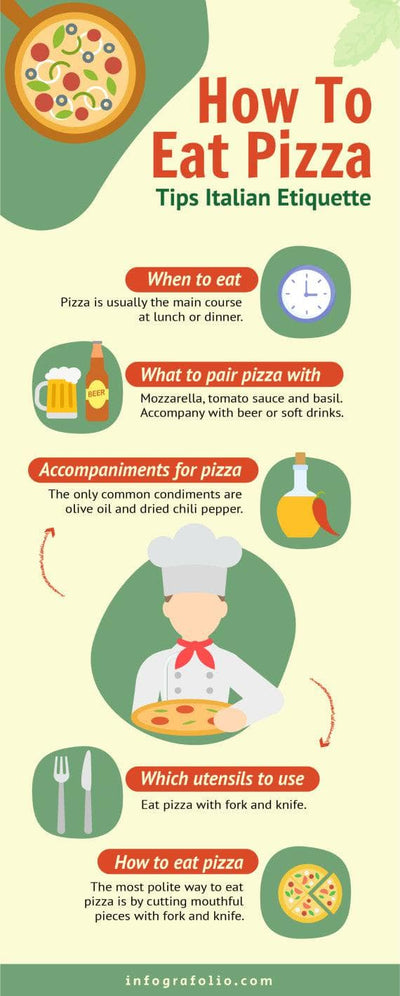 How To Eat Pizza

Tips Italian Etiquette

When to eat

Pizza is usually the main course at lunch or dinner.

BEER

What to pair pizza with

Mozzarella, tomato sauce and basil. Accompany with beer or soft drinks.

Accompaniments for pizza

The only common condiments are olive oil and dried chili pepper.

Which utensils to use

Eat pizza with fork and knife.

How to eat pizza

The most polite way to eat pizza is by cutting mouthful pieces with fork and knife.

infografolio.com