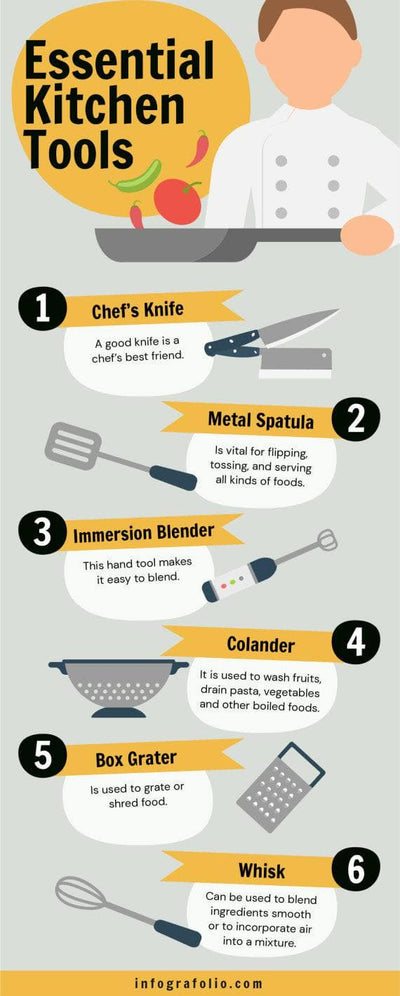 Essential Kitchen Tools

1
Chef's Knife
A good knife is a chef's best friend.

Metal Spatula
2
Is vital for flipping, tossing, and serving all kinds of foods.

3
Immersion Blender
This hand tool makes it easy to blend.

Colander
4
It is used to wash fruits, drain pasta, vegetables and other boiled foods.

5
Box Grater
Is used to grate or shred food.

Whisk
6
Can be used to blend ingredients smooth or to incorporate air into a mixture.

infografolio.com