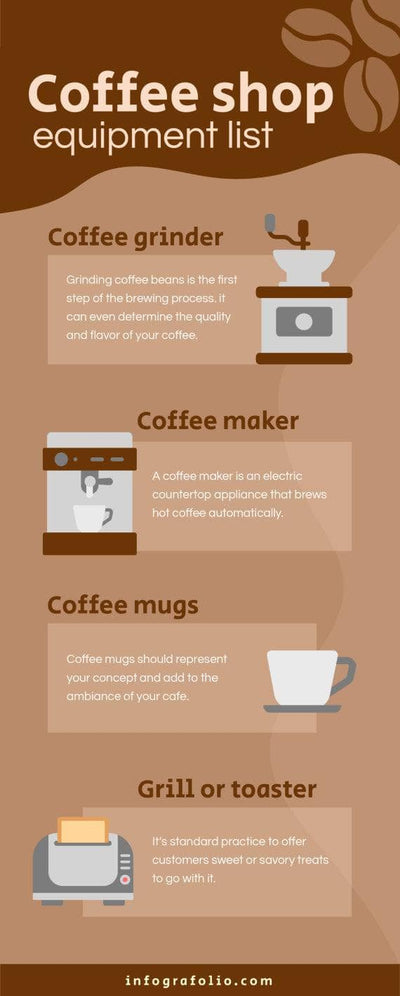 Coffee shop
equipment list

Coffee grinder

Grinding coffee beans is the first step of the brewing process. it can even determine the quality and flavor of your coffee.

Coffee maker

A coffee maker is an electric countertop appliance that brews hot coffee automatically.

Coffee mugs

Coffee mugs should represent your concept and add to the ambiance of your cafe.

Grill or toaster

It's standard practice to offer customers sweet or savory treats to go with it.

infografolio.com