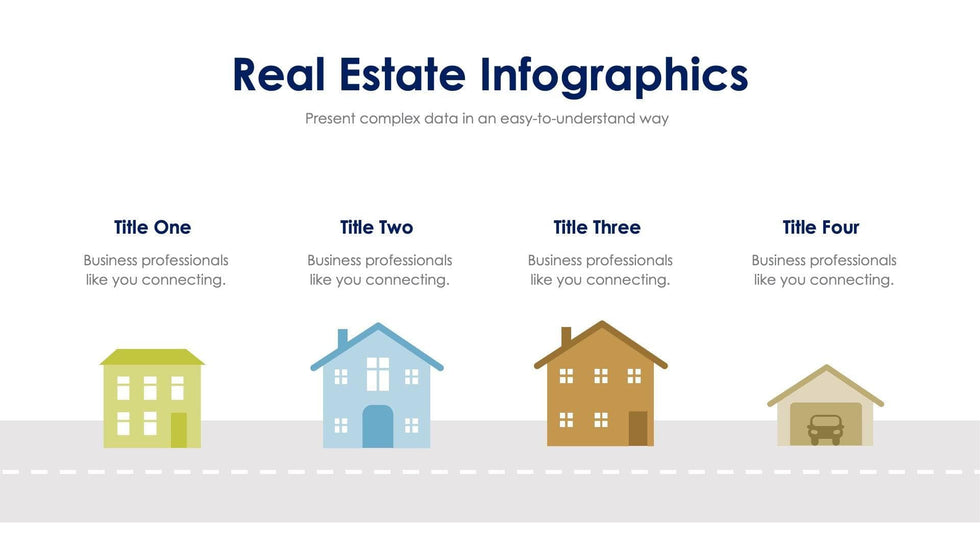 Real Estate Infographics

Present complex data in an easy-to-understand way

Title One

Business professionals like you connecting.

Title Two

Business professionals like you connecting.

Title Three

Business professionals like you connecting.

Title Four

Business professionals like you connecting.