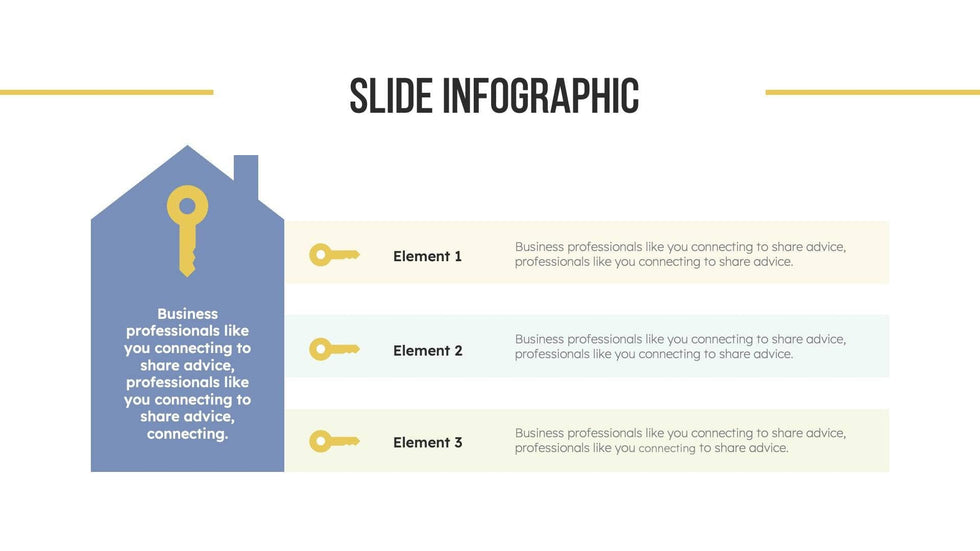 SLIDE INFOGRAPHIC

Business professionals like you connecting to share advice, professionals like you connecting to share advice, connecting.

Element 1

Business professionals like you connecting to share advice, professionals like you connecting to share advice.

Element 2

Business professionals like you connecting to share advice, professionals like you connecting to share advice.

Element 3

Business professionals like you connecting to share advice, professionals like you connecting to share advice.