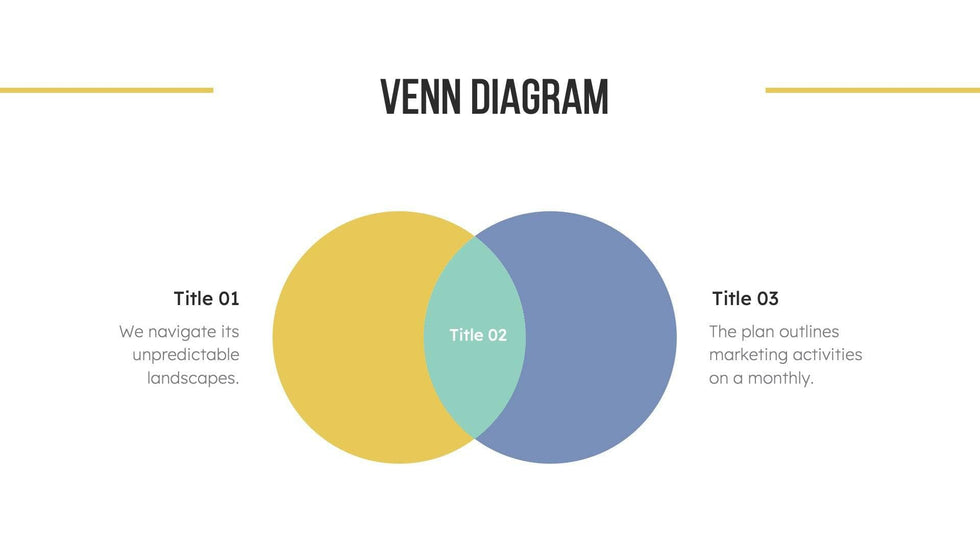 VENN DIAGRAM

Title 01

We navigate its unpredictable landscapes.

Title 02

Title 03

The plan outlines marketing activities on a monthly.