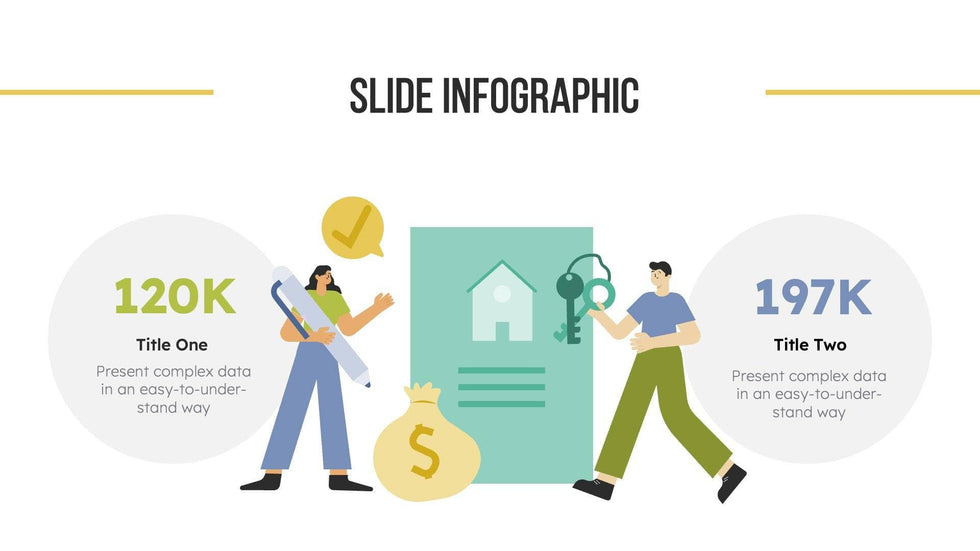 SLIDE INFOGRAPHIC

120K

Title One

Present complex data in an easy-to-understand way

$

197K

Title Two

Present complex data in an easy-to-understand way