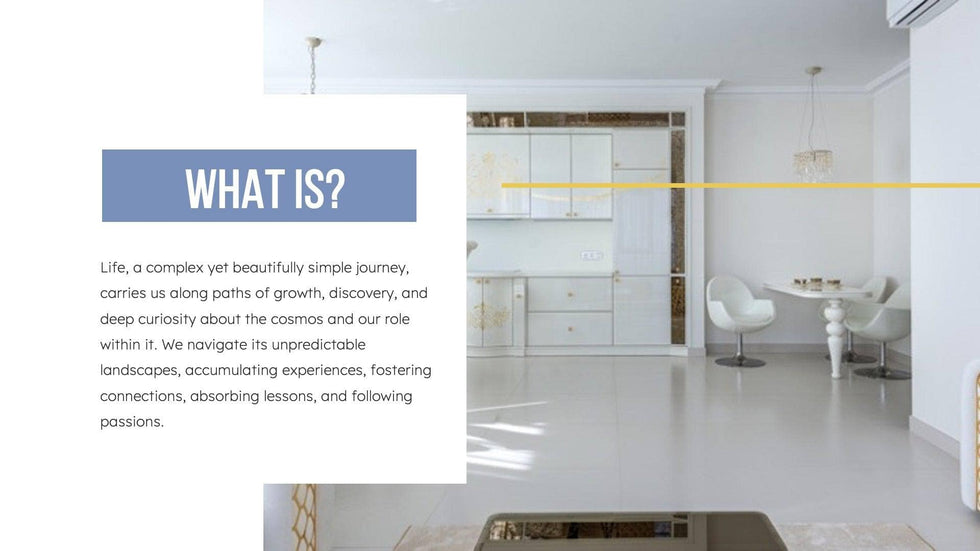 WHAT IS?

Life, a complex yet beautifully simple journey, carries us along paths of growth, discovery, and deep curiosity about the cosmos and our role within it. We navigate its unpredictable landscapes, accumulating experiences, fostering connections, absorbing lessons, and following passions.