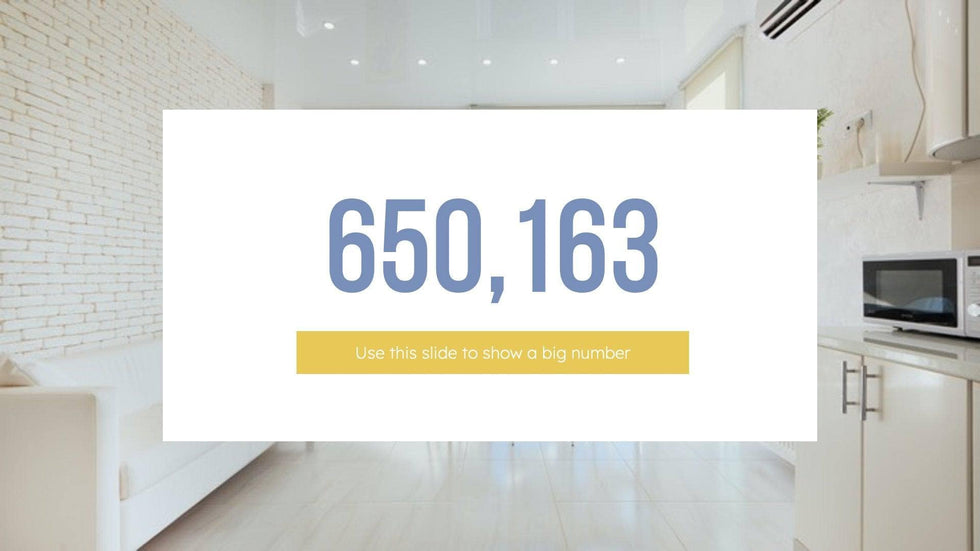 650,163

Use this slide to show a big number