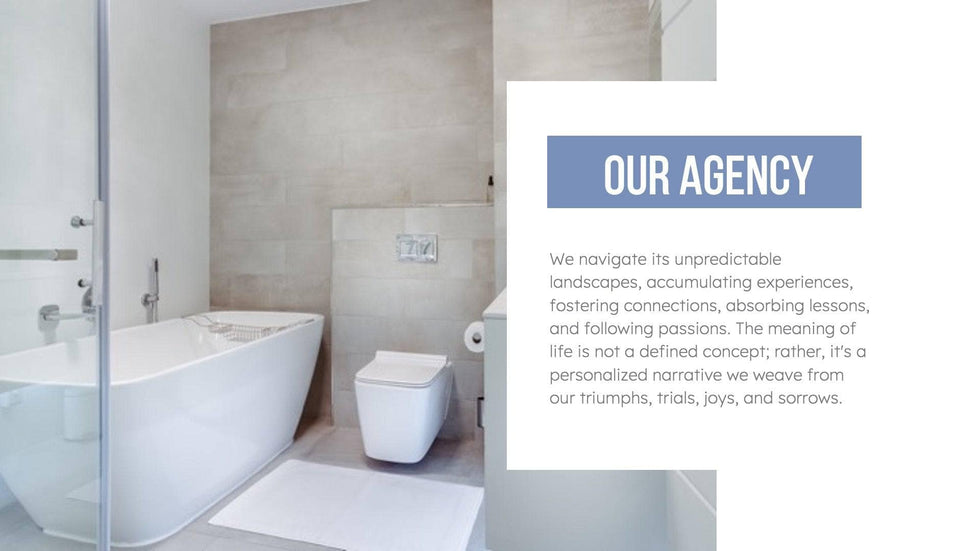 OUR AGENCY

We navigate its unpredictable landscapes, accumulating experiences, fostering connections, absorbing lessons, and following passions. The meaning of life is not a defined concept; rather, it's a personalized narrative we weave from our triumphs, trials, joys, and sorrows.