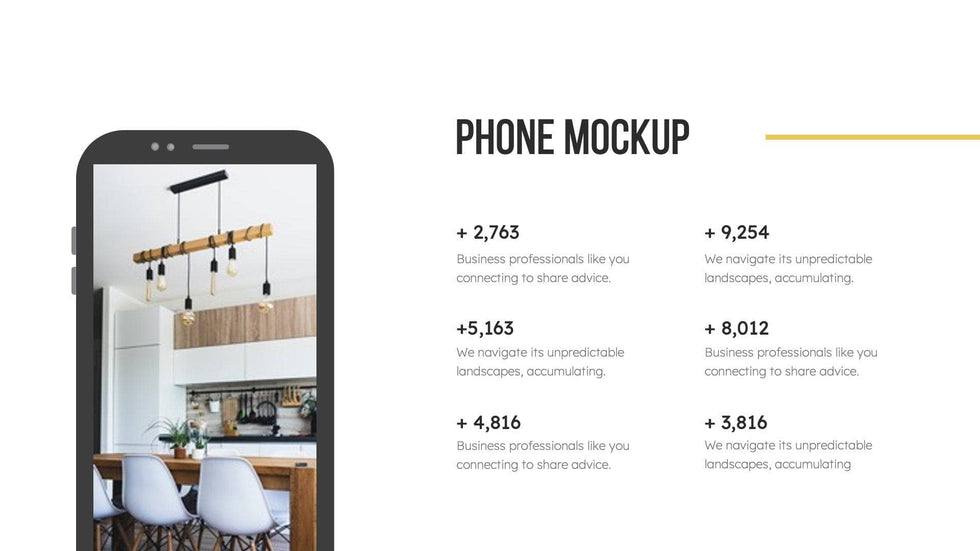 PHONE MOCKUP

+ 2,763
Business professionals like you connecting to share advice.

+5,163
We navigate its unpredictable landscapes, accumulating.

+ 4,816
Business professionals like you connecting to share advice.

+ 9,254
We navigate its unpredictable landscapes, accumulating.

+ 8,012
Business professionals like you connecting to share advice.

+ 3,816
We navigate its unpredictable landscapes, accumulating