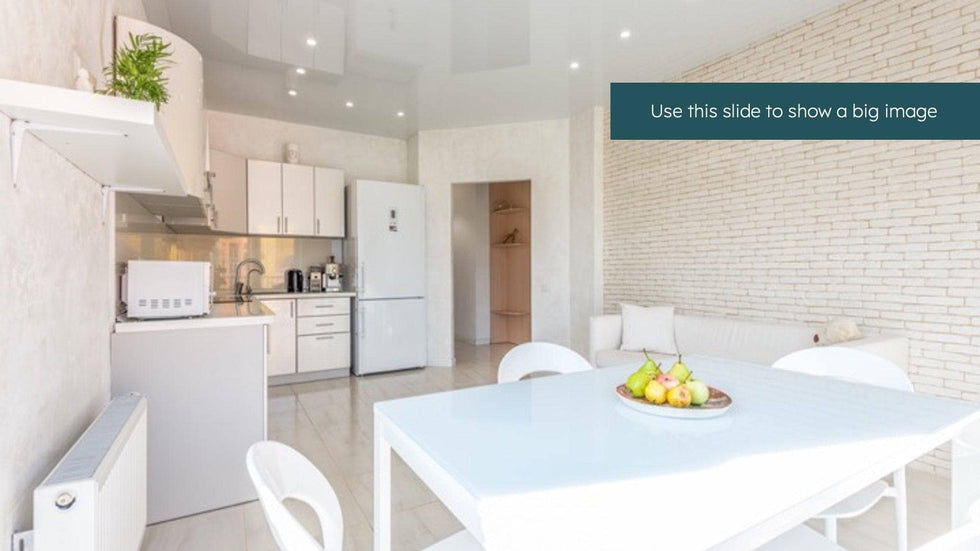 Use this slide to show a big image