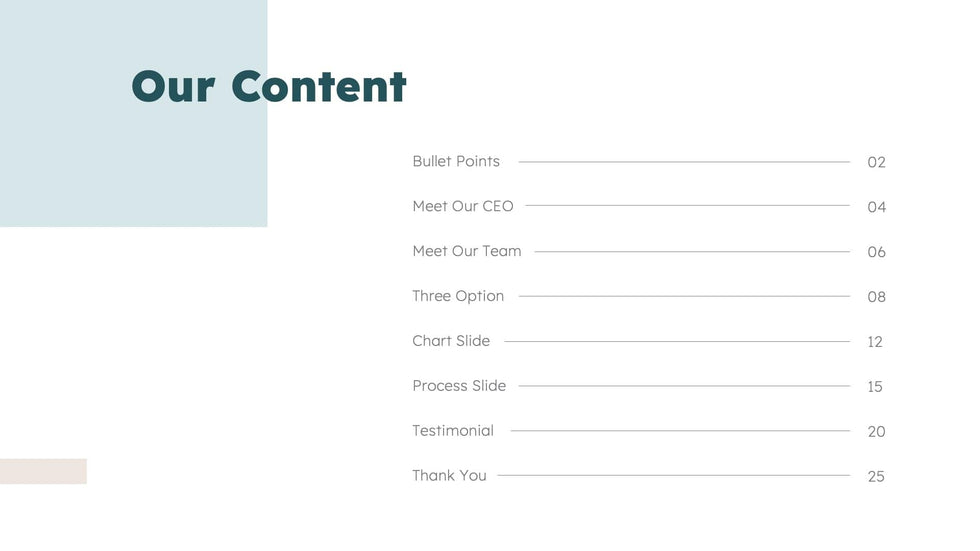 Our Content

Bullet Points 02

Meet Our CEO 04

Meet Our Team 06

Three Option 08

Chart Slide 12

Process Slide 15

Testimonial 20

Thank You 25