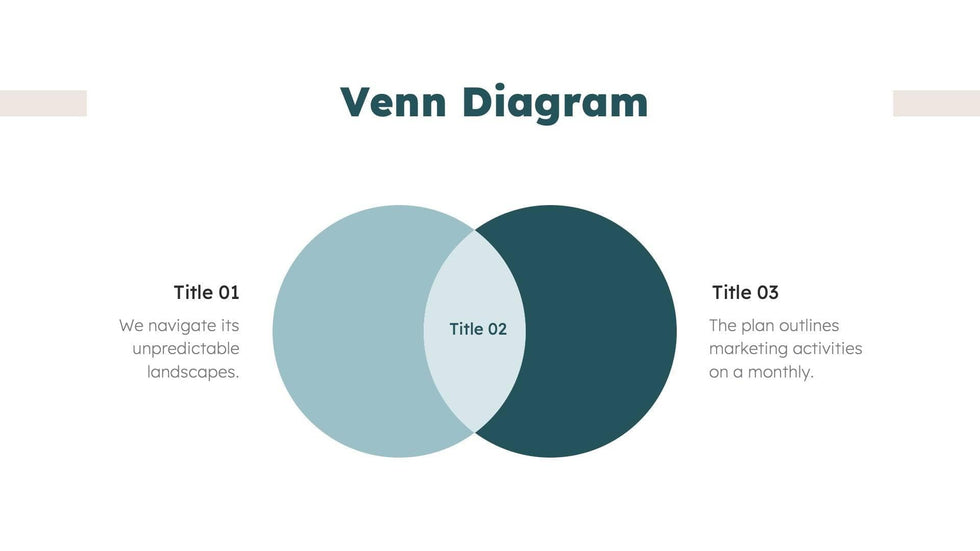 Venn Diagram

Title 01

We navigate its unpredictable landscapes.

Title 02

Title 03

The plan outlines marketing activities on a monthly.