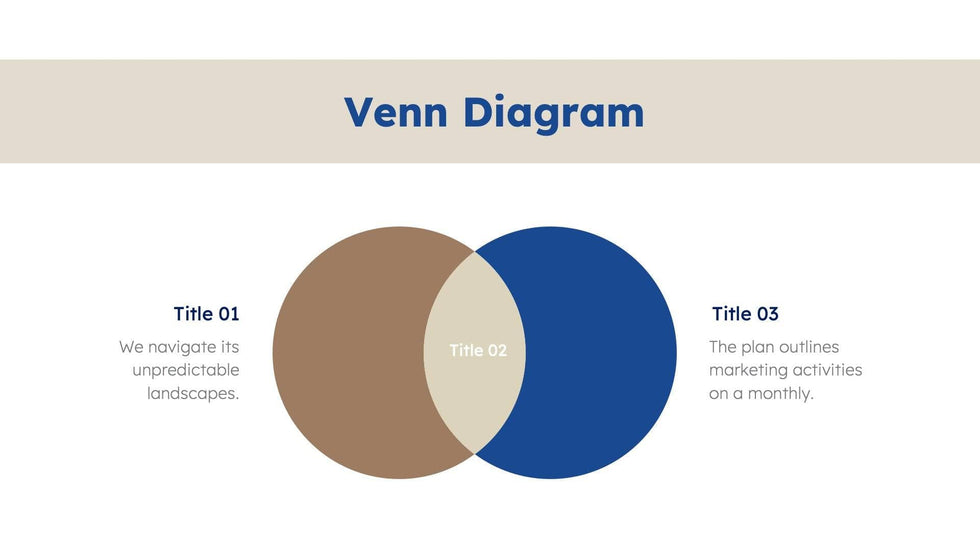 Venn Diagram

Title 01
We navigate its unpredictable landscapes.

Title 02

Title 03
The plan outlines marketing activities on a monthly.