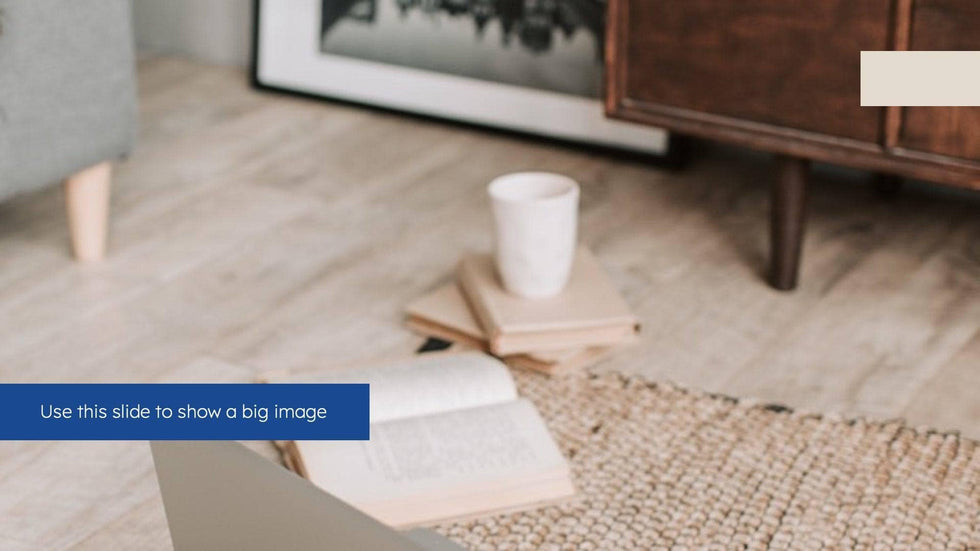 Use this slide to show a big image