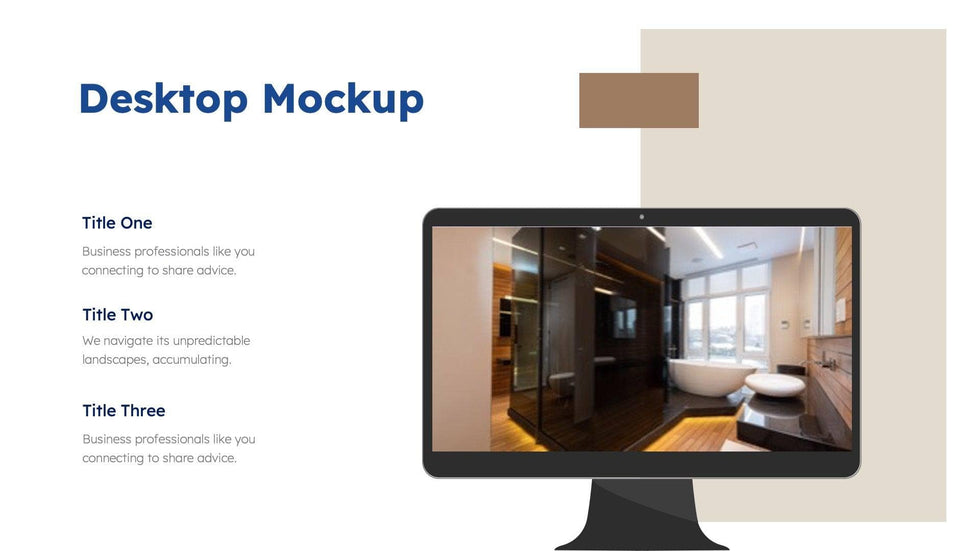 Desktop Mockup

Title One

Business professionals like you connecting to share advice.

Title Two

We navigate its unpredictable landscapes, accumulating.

Title Three

Business professionals like you connecting to share advice.