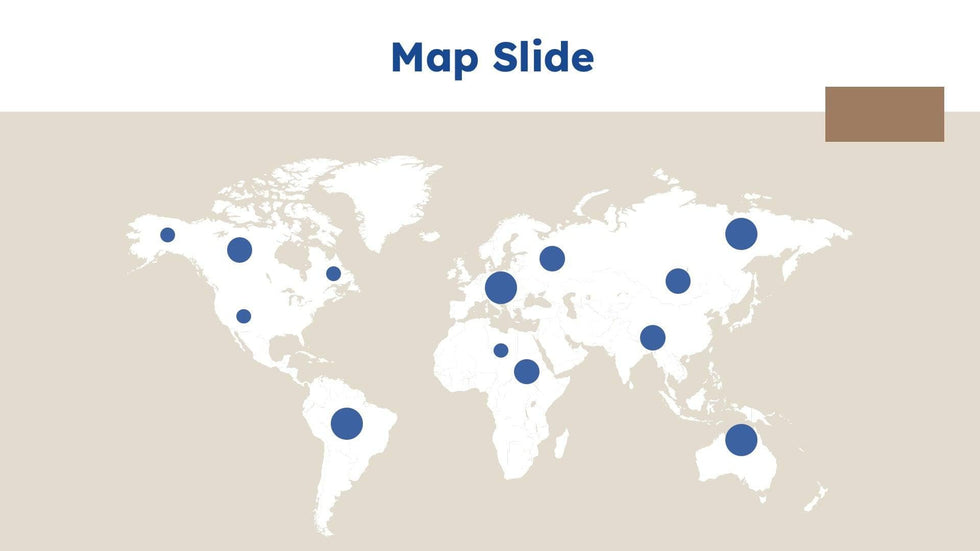 Map Slide