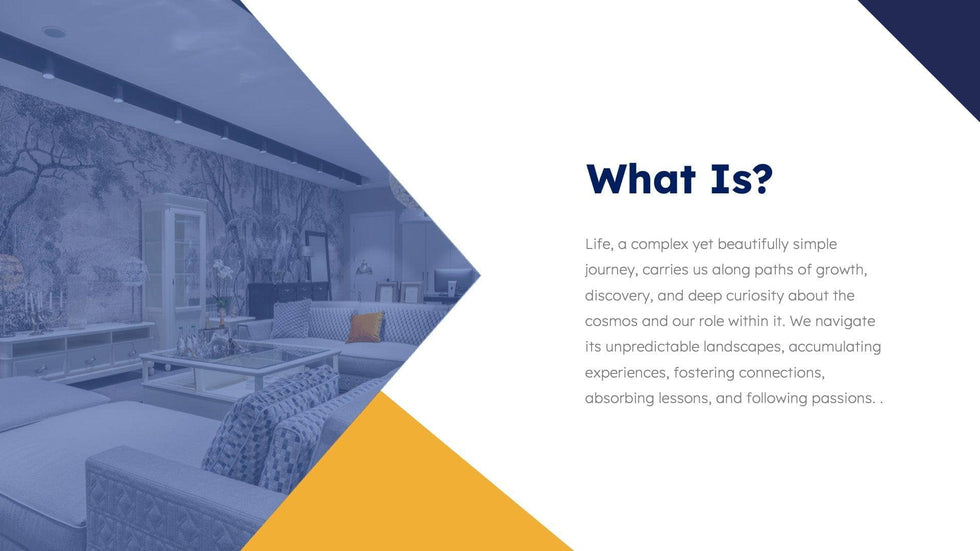 What Is?

Life, a complex yet beautifully simple journey, carries us along paths of growth, discovery, and deep curiosity about the cosmos and our role within it. We navigate its unpredictable landscapes, accumulating experiences, fostering connections, absorbing lessons, and following passions. .