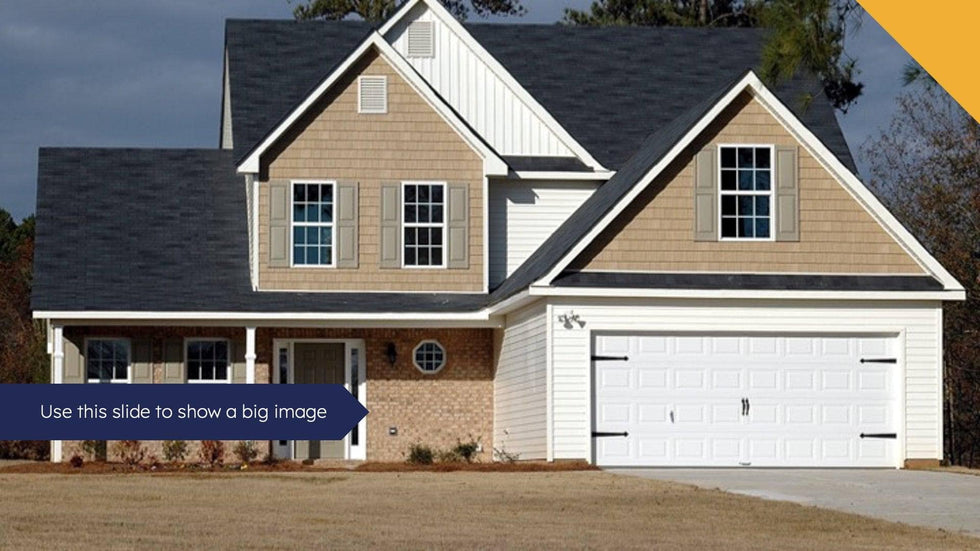 Use this slide to show a big image