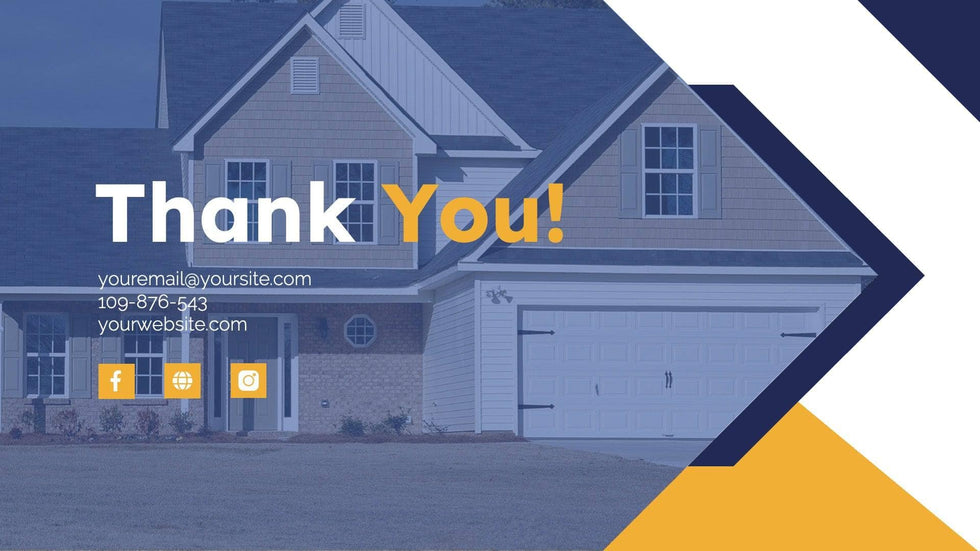 Thank You!

youremail@yoursite.com
109-876-543
yourwebsite.com