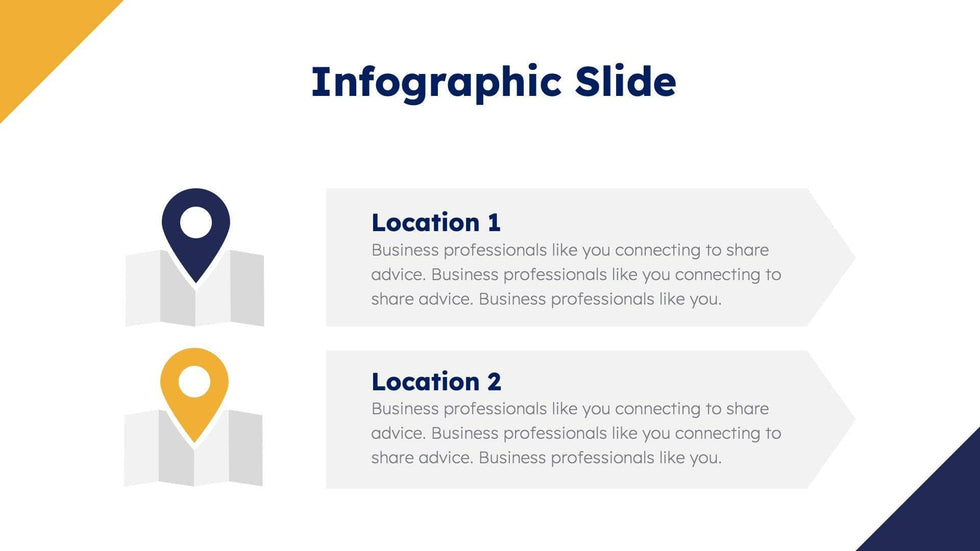 Infographic Slide

Location 1
Business professionals like you connecting to share advice. Business professionals like you connecting to share advice. Business professionals like you.

Location 2
Business professionals like you connecting to share advice. Business professionals like you connecting to share advice. Business professionals like you.