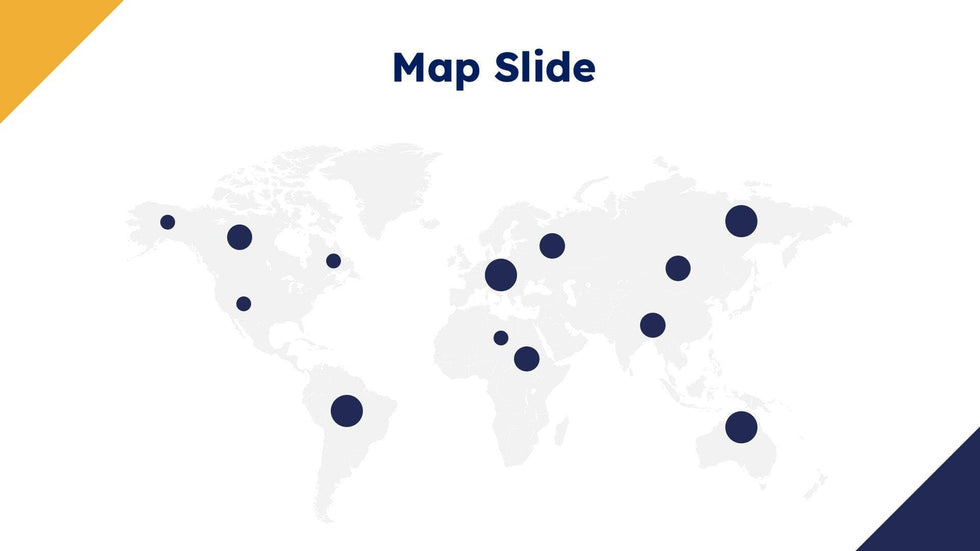 Map Slide