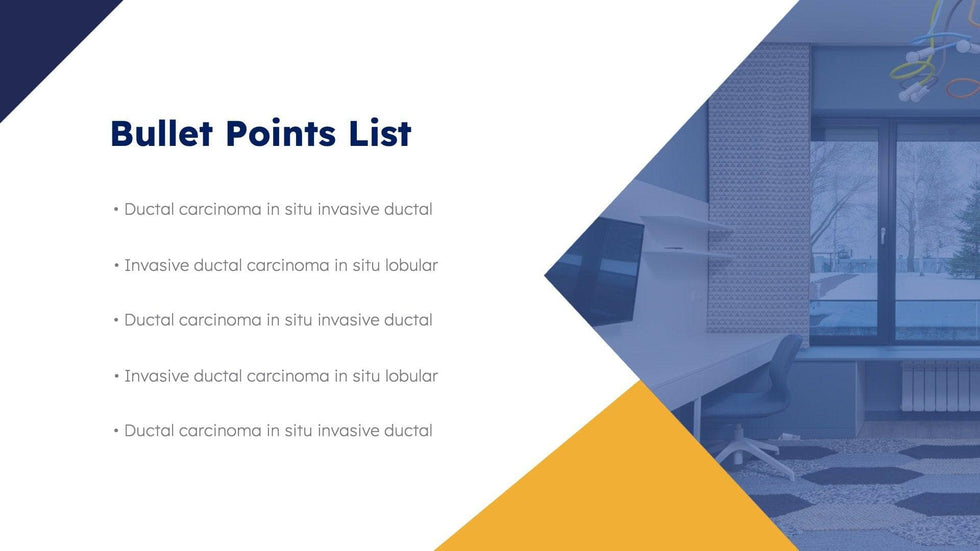 Bullet Points List

• Ductal carcinoma in situ invasive ductal

• Invasive ductal carcinoma in situ lobular

• Ductal carcinoma in situ invasive ductal

• Invasive ductal carcinoma in situ lobular

• Ductal carcinoma in situ invasive ductal