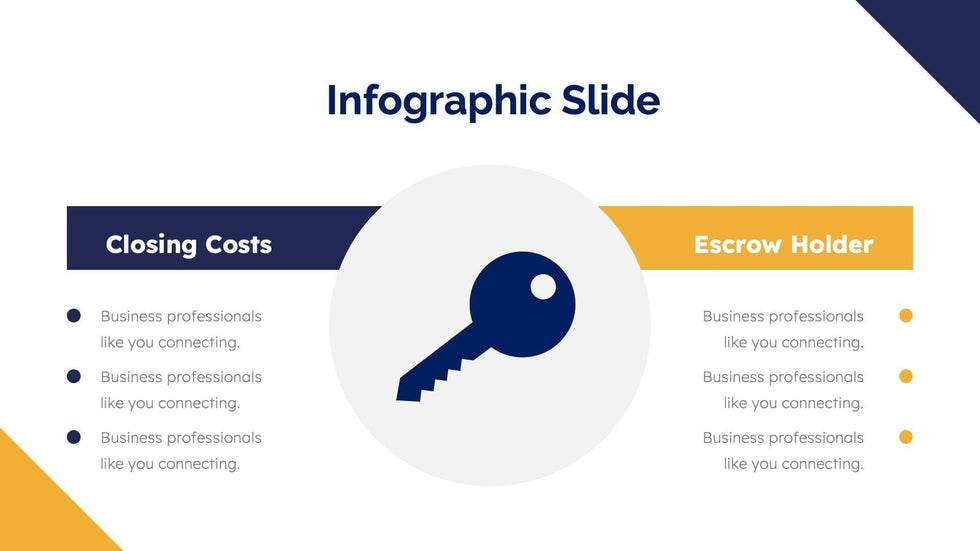 Infographic Slide

Closing Costs

Business professionals like you connecting.

Business professionals like you connecting.

Business professionals like you connecting.

Escrow Holder

Business professionals like you connecting.

Business professionals like you connecting.

Business professionals like you connecting.