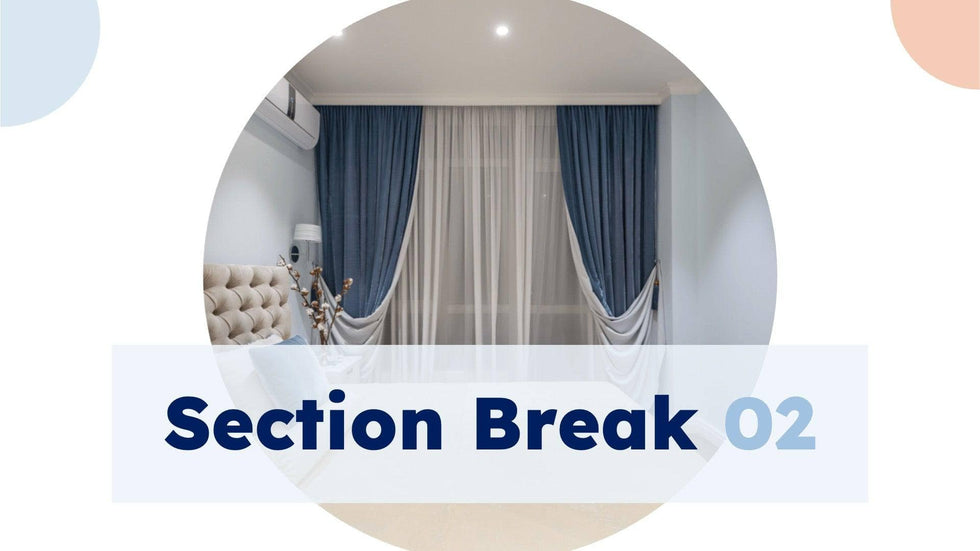 Section Break 02