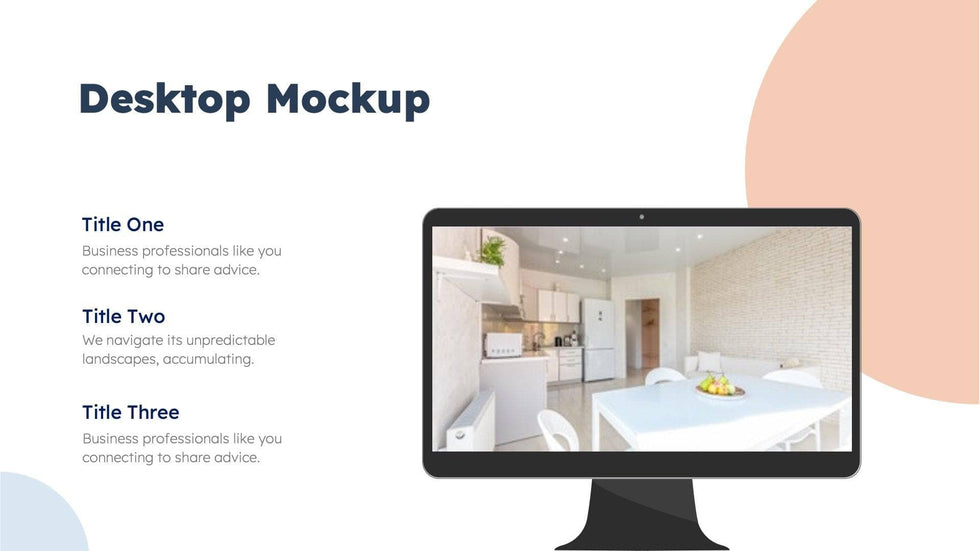 Desktop Mockup

Title One
Business professionals like you connecting to share advice.

Title Two
We navigate its unpredictable landscapes, accumulating.

Title Three
Business professionals like you connecting to share advice.