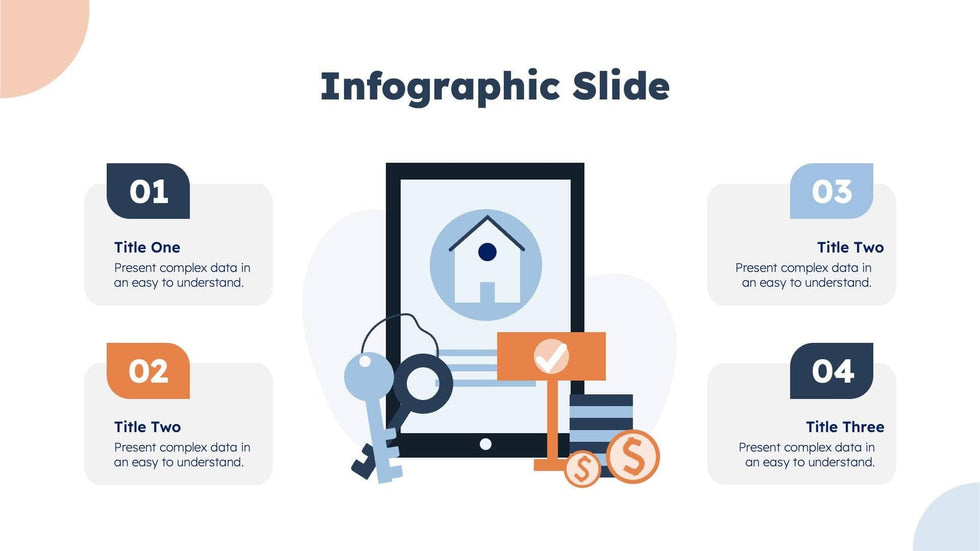 Infographic Slide

01

Title One

Present complex data in an easy to understand.

02

Title Two

Present complex data in an easy to understand.

03

Title Two

Present complex data in an easy to understand.

04

Title Three

Present complex data in an easy to understand.

$

$