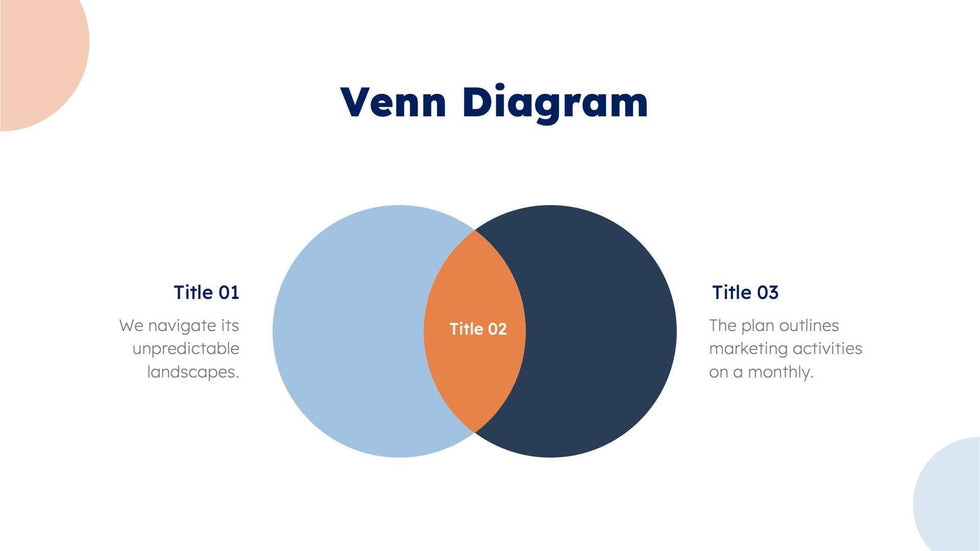 Venn Diagram

Title 01

We navigate its unpredictable landscapes.

Title 02

Title 03

The plan outlines marketing activities on a monthly.