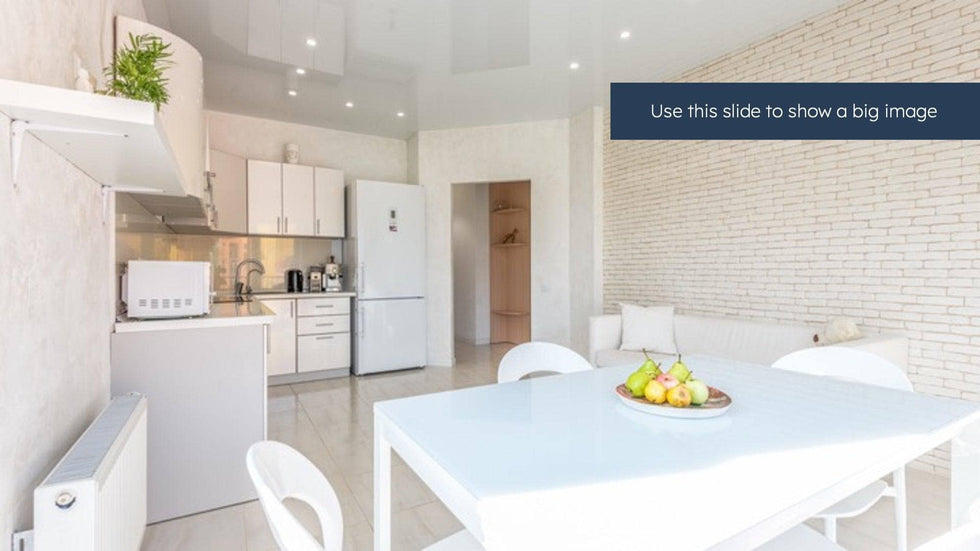 Use this slide to show a big image