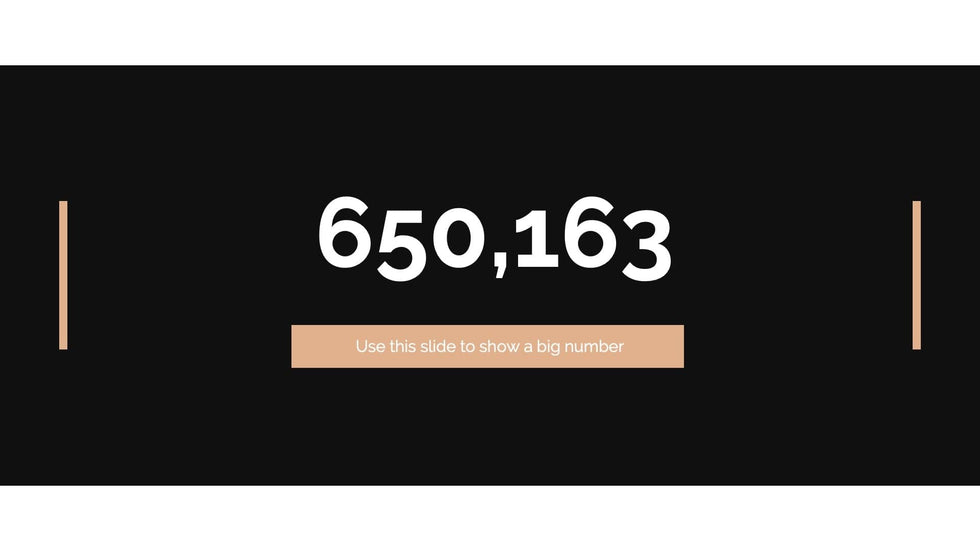 650,163

Use this slide to show a big number