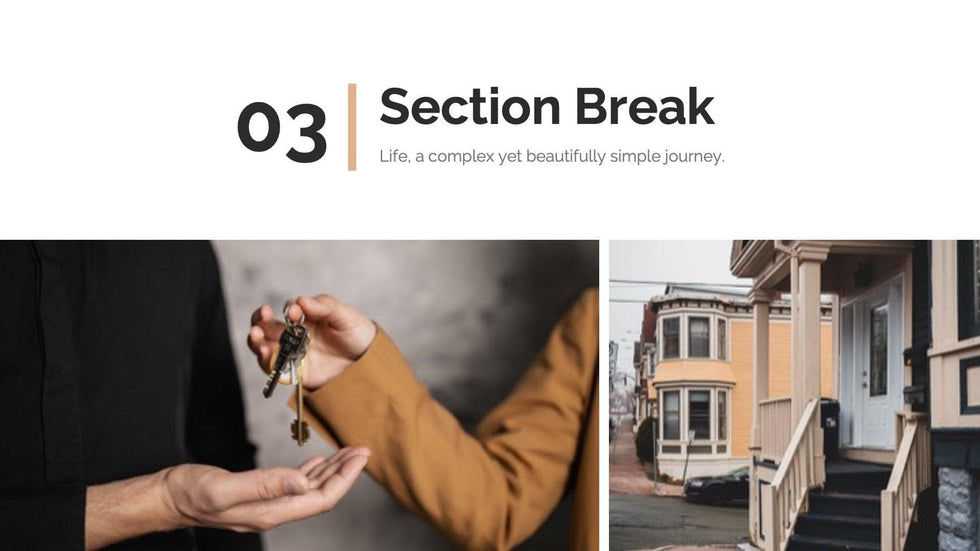 03

Section Break

Life, a complex yet beautifully simple journey.