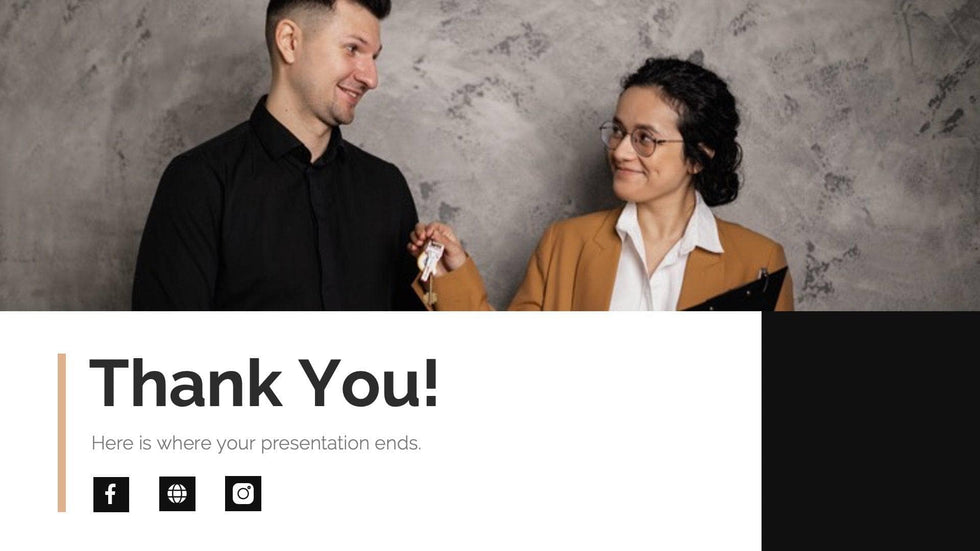 Thank You!

Here is where your presentation ends.