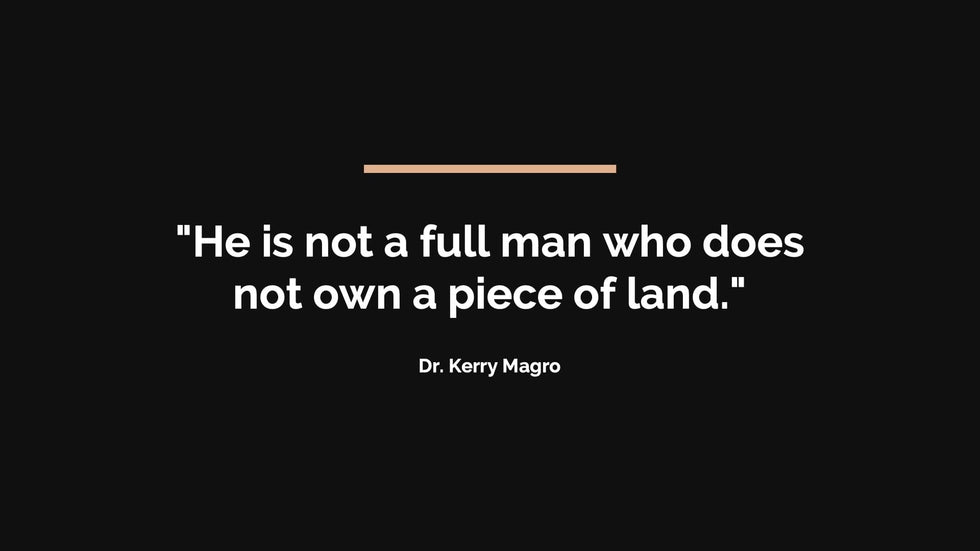 "He is not a full man who does not own a piece of land."

Dr. Kerry Magro