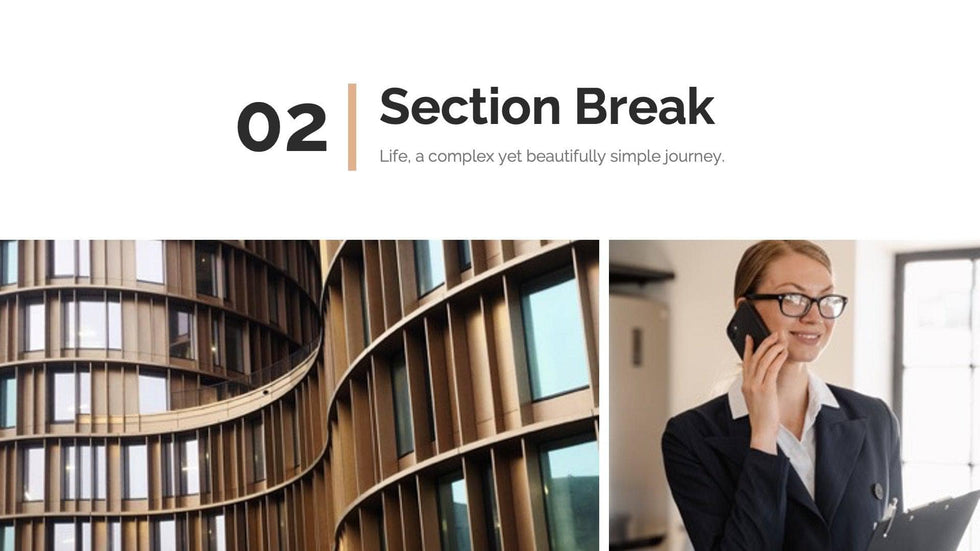 02

Section Break

Life, a complex yet beautifully simple journey.