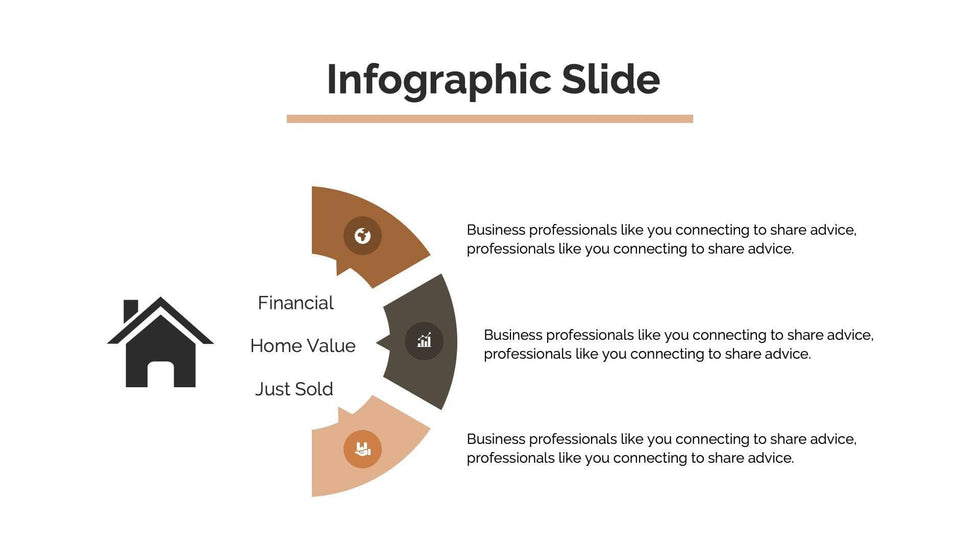 Infographic Slide

Financial

Home Value

Just Sold

Business professionals like you connecting to share advice, professionals like you connecting to share advice.

Business professionals like you connecting to share advice, professionals like you connecting to share advice.

Business professionals like you connecting to share advice, professionals like you connecting to share advice.